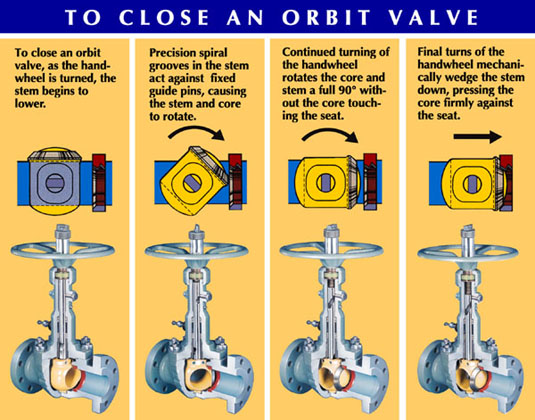 TO CLOSE AN ORBIT VALVE

To close an orbit valve, as the handwheel is turned, the stem begins to lower.

Precision spiral grooves in the stem act against fixed guide pins, causing the stem and core to rotate.

Continued turning of the handwheel rotates the core and stem a full 90° without the core touching the seat.

Final turns of the handwheel mechanically wedge the stem down, pressing the core firmly against the seat.